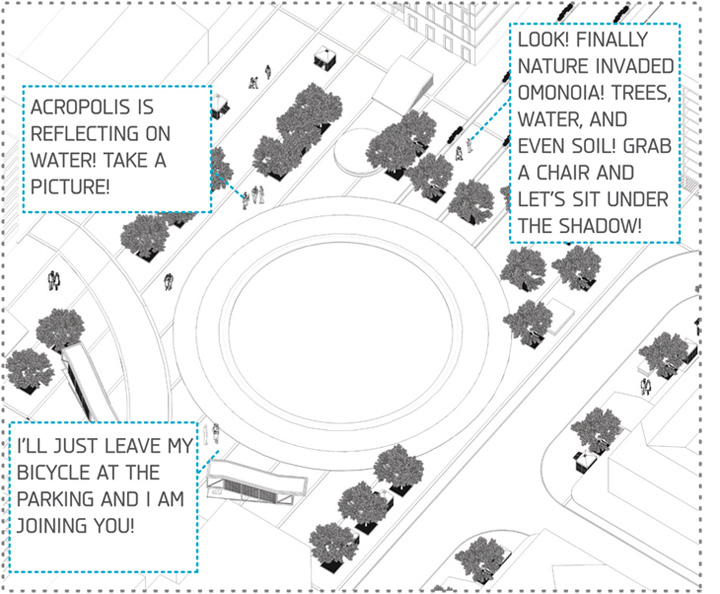 ACROPOLIS IS REFLECTING ON WATER! TAKE A PICTURE!

LOOK! FINALLY NATURE INVADED OMONOIA! TREES, WATER, AND EVEN SOIL! GRAB A CHAIR AND LET'S SIT UNDER THE SHADOW!

I'LL JUST LEAVE MY BICYCLE AT THE PARKING AND I AM JOINING YOU!