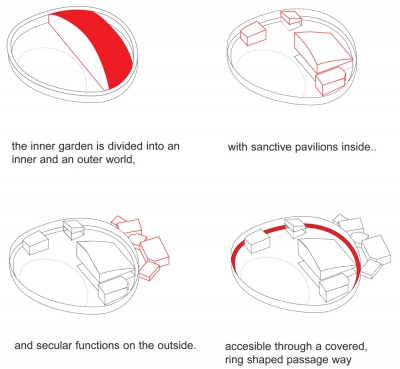 the inner garden is divided into an inner and an outer world,

with sanctive pavilions inside..

and secular functions on the outside.

accesible through a covered, ring shaped passage way