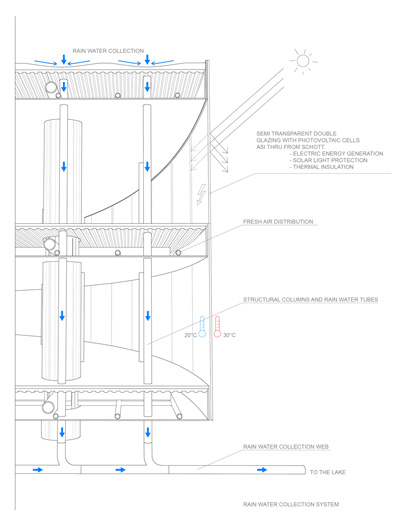 RAIN WATER COLLECTION

SEMI TRANSPARENT DOUBLE GLAZING WITH PHOTOVOLTAIC CELLS ASI THRU FROM SCHOTT.
- ELECTRIC ENERGY GENERATION
- SOLAR LIGHT PROTECTION
- THERMAL INSULATION

FRESH AIR DISTRIBUTION

STRUCTURAL COLUMNS AND RAIN WATER TUBES

20°C

30°C

RAIN WATER COLLECTION WEB

TO THE LAKE

RAIN WATER COLLECTION SYSTEM