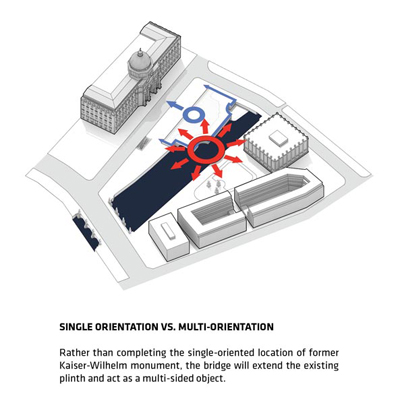 SINGLE ORIENTATION VS. MULTI-ORIENTATION

Rather than completing the single-oriented location of former Kaiser-Wilhelm monument, the bridge will extend the existing plinth and act as a multi-sided object.