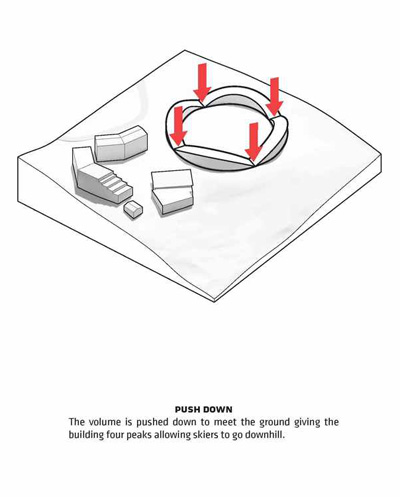 PUSH DOWN
The volume is pushed down to meet the ground giving the building four peaks allowing skiers to go downhill.