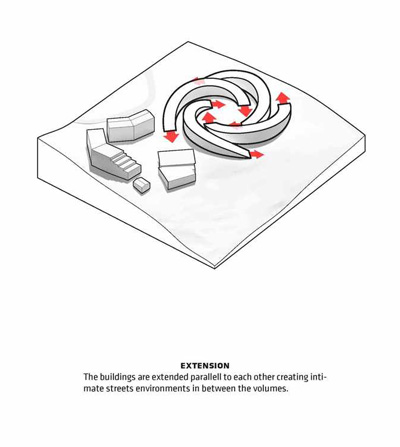 EXTENSION

The buildings are extended parallell to each other creating intimate streets environments in between the volumes.