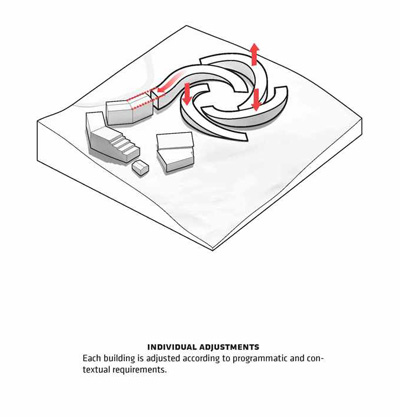 INDIVIDUAL ADJUSTMENTS

Each building is adjusted according to programmatic and contextual requirements.