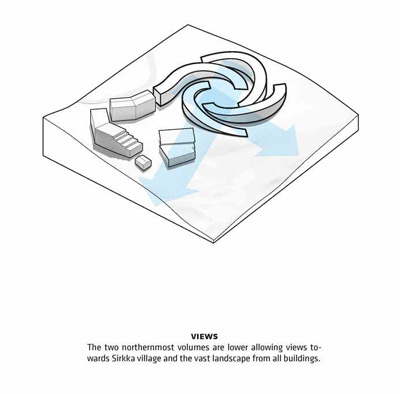 VIEWS
The two northernmost volumes are lower allowing views towards Sirkka village and the vast landscape from all buildings.