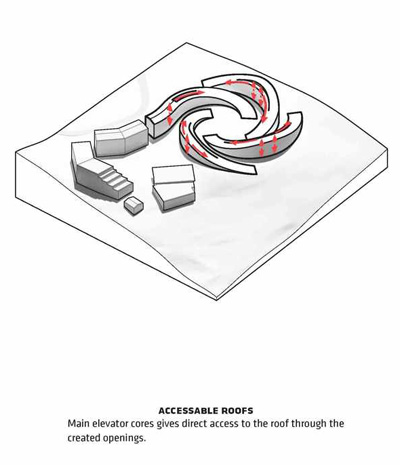 ACCESSABLE ROOFS
Main elevator cores gives direct access to the roof through the created openings.