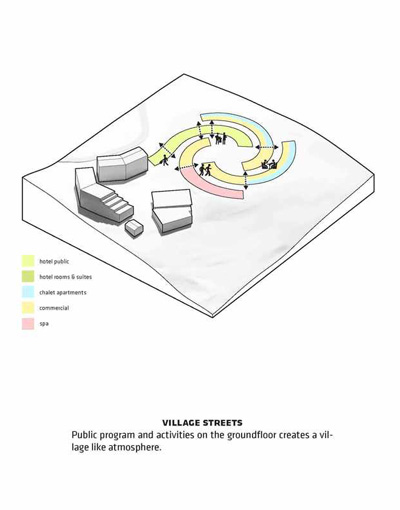 hotel public
hotel rooms & suites
chalet apartments
commercial
spa

VILLAGE STREETS
Public program and activities on the groundfloor creates a village like atmosphere.