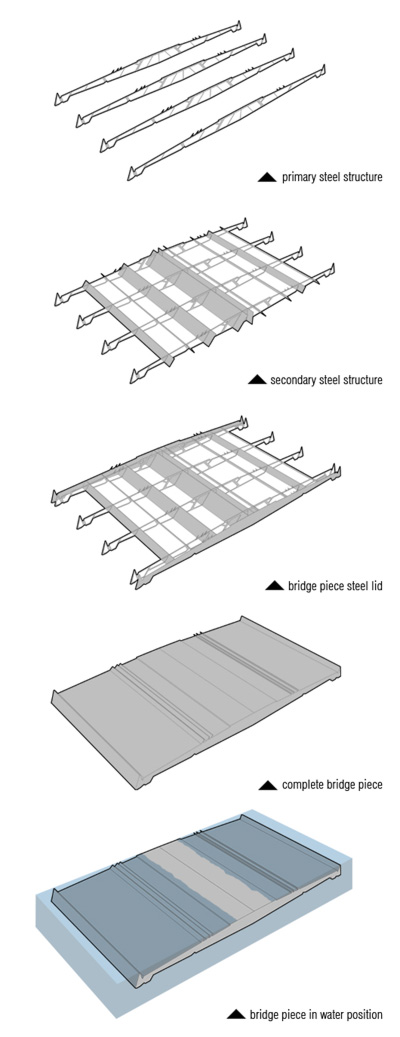 primary steel structure

secondary steel structure

bridge piece steel lid

complete bridge piece

bridge piece in water position