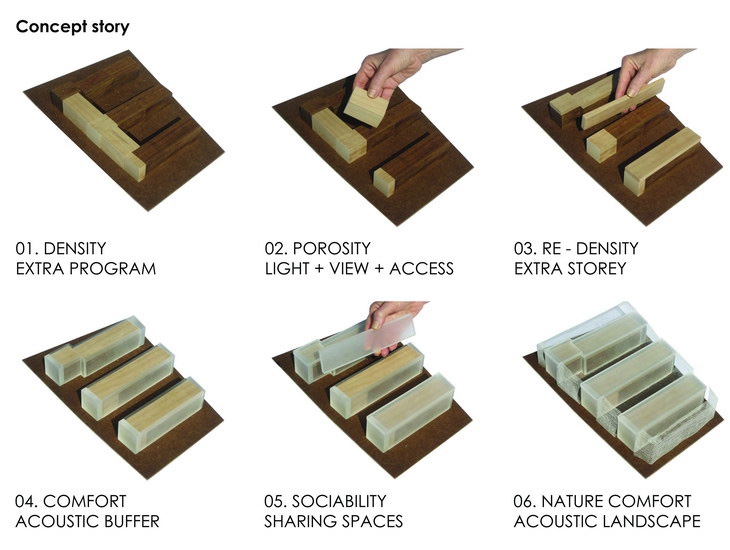 Concept story

01. DENSITY
EXTRA PROGRAM

02. POROSITY
LIGHT + VIEW + ACCESS

03. RE - DENSITY
EXTRA STOREY

04. COMFORT
ACOUSTIC BUFFER

05. SOCIABILITY
SHARING SPACES

06. NATURE COMFORT
ACOUSTIC LANDSCAPE