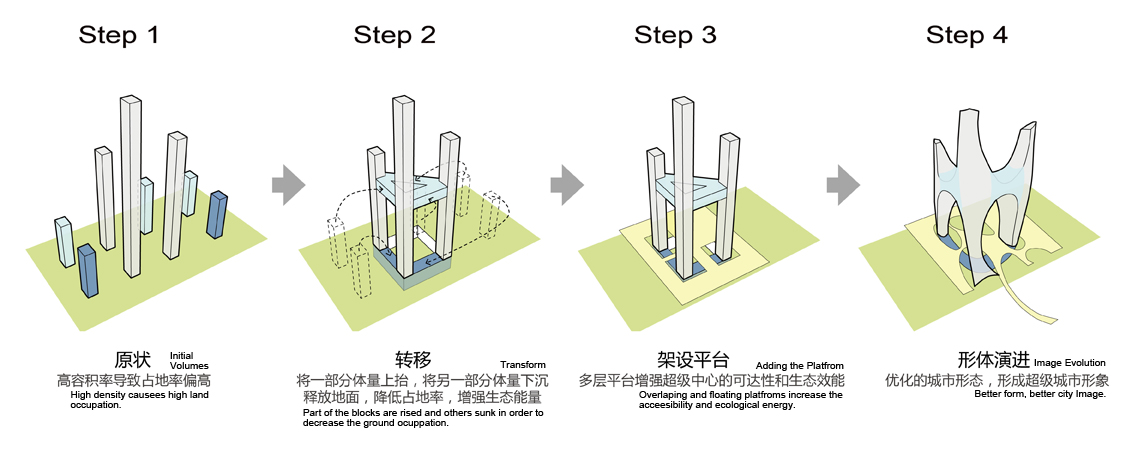 Step 1

原状 Initial Volumes
高容积率导致占地率偏高
High density causees high land occupation.

Step 2

转移 Transform
将一部分体量上抬，将另一部分体量下沉释放地面，降低占地率，增强生态能量
Part of the blocks are rised and others sunk in order to decrease the ground ocuppation.

Step 3

架设平台 Adding the Platfrom
多层平台增强超级中心的可达性和生态效能
Overlaping and floating platfroms increase the acceesibility and ecological energy.

Step 4

形体演进 Image Evolution
优化的城市形态，形成超级城市形象
Better form, better city Image.