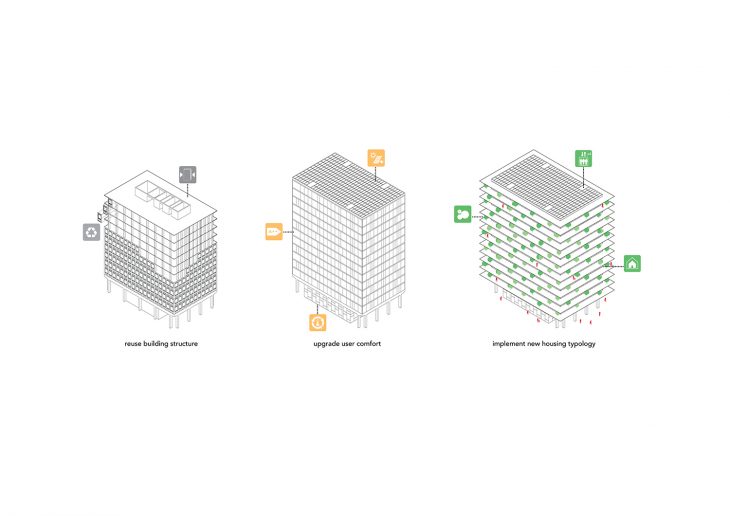 reuse building structure

upgrade user comfort

implement new housing typology