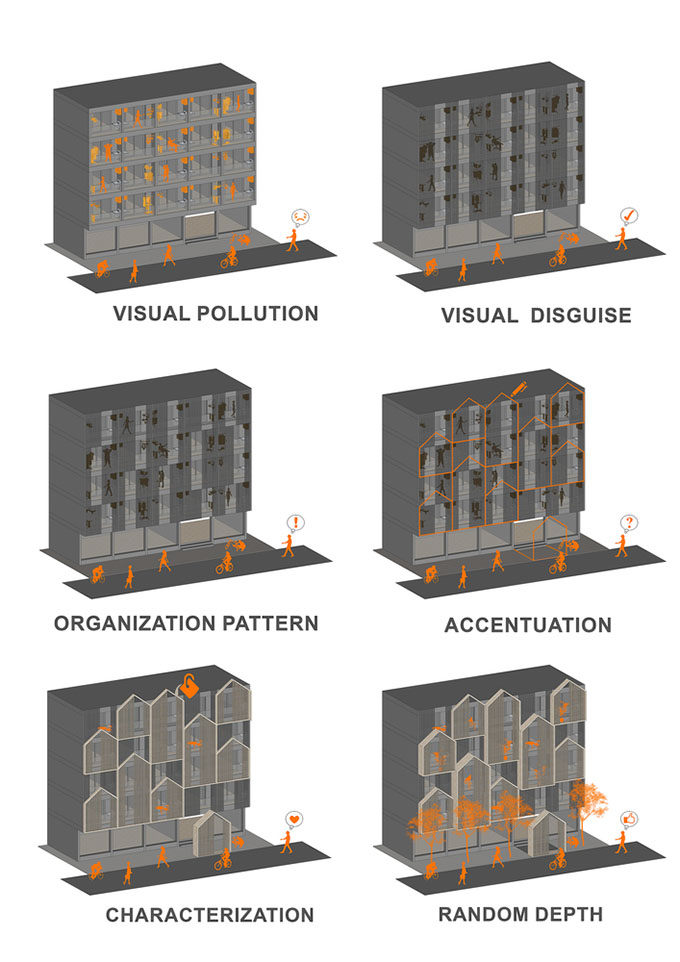 VISUAL POLLUTION

VISUAL DISGUISE

ORGANIZATION PATTERN

ACCENTUATION

CHARACTERIZATION

RANDOM DEPTH