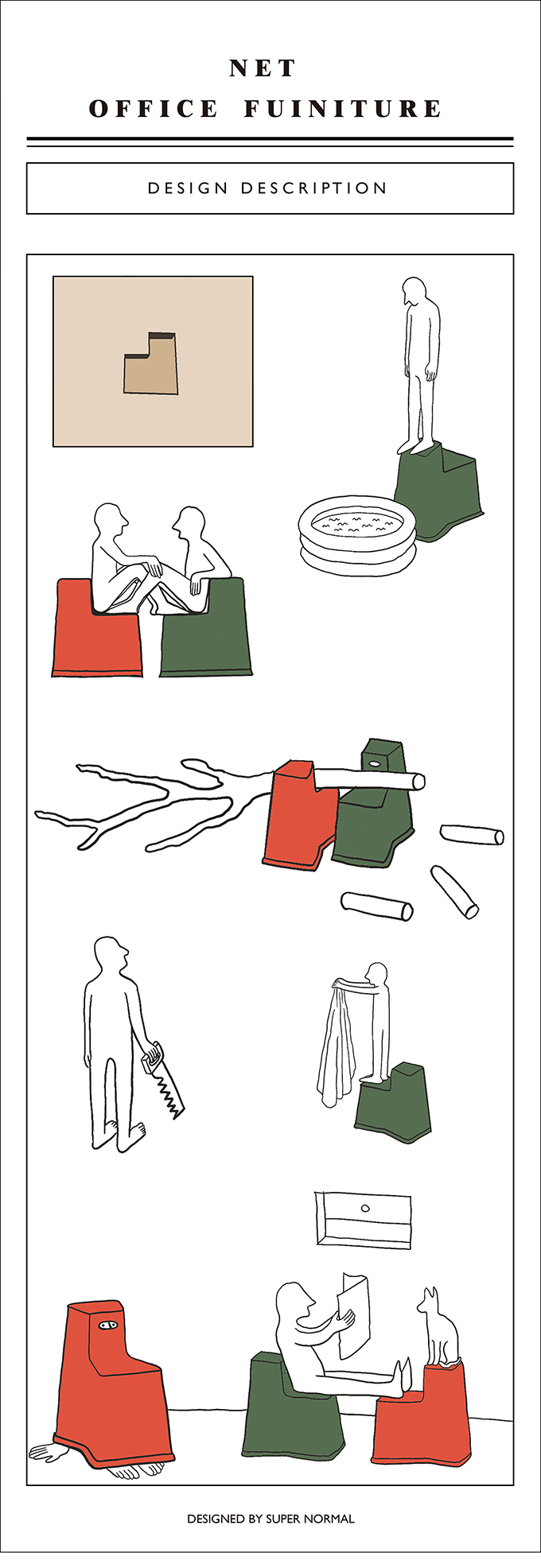 NET
OFFICE FUINITURE

DESIGN DESCRIPTION

DESIGNED BY SUPER NORMAL