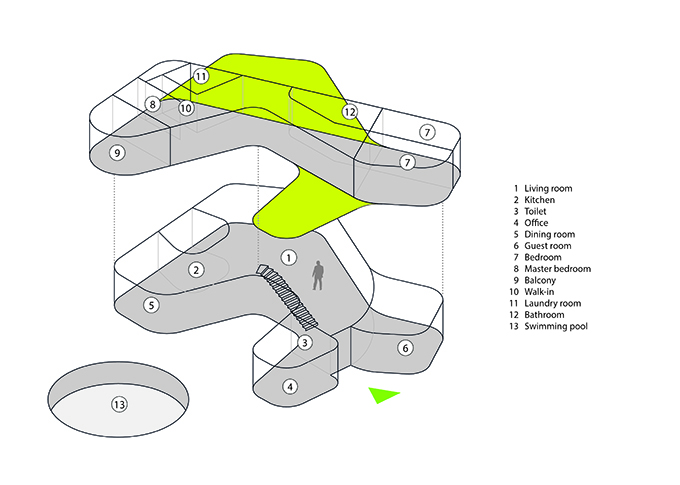 11
8
10
12
7
9
7
1
2
5
3
6
4
13

1 Living room
2 Kitchen
3 Toilet
4 Office
5 Dining room
6 Guest room
7 Bedroom
8 Master bedroom
9 Balcony
10 Walk-in
11 Laundry room
12 Bathroom
13 Swimming pool