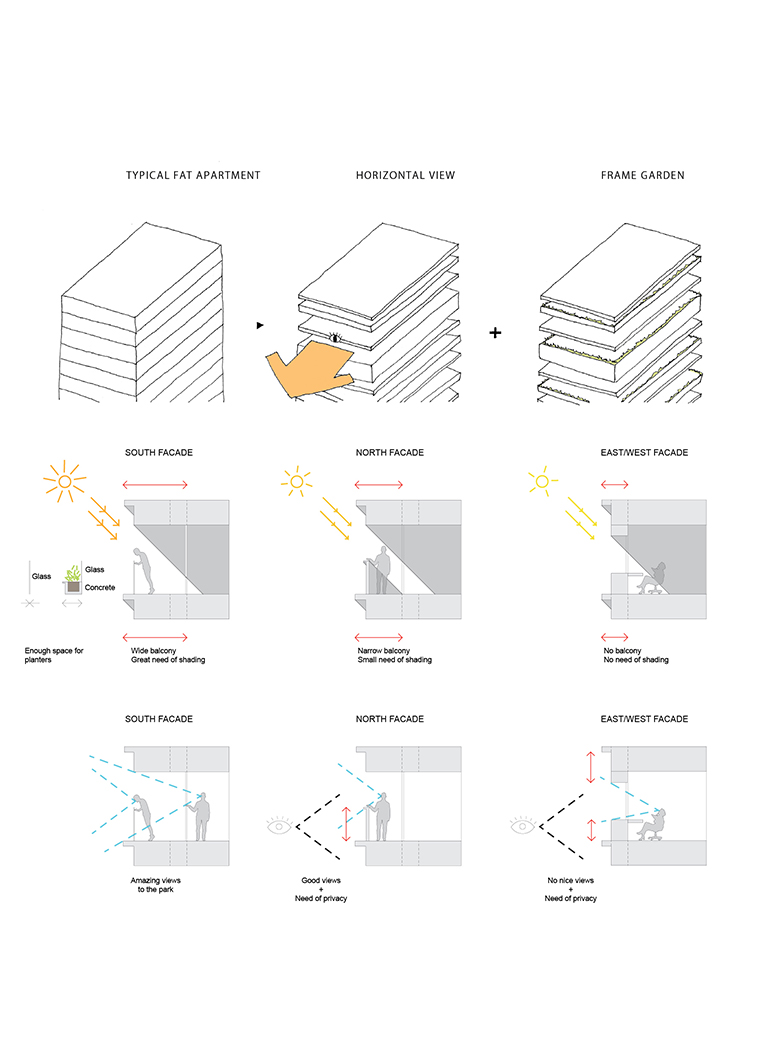 TYPICAL FAT APARTMENT

HORIZONTAL VIEW

FRAME GARDEN

+

SOUTH FACADE

Glass

Glass

Concrete

Enough space for planters

Wide balcony
Great need of shading

NORTH FACADE

Narrow balcony
Small need of shading

EAST/WEST FACADE

No balcony
No need of shading

SOUTH FACADE

Amazing views to the park

NORTH FACADE

Good views
+
Need of privacy

EAST/WEST FACADE

No nice views
+
Need of privacy