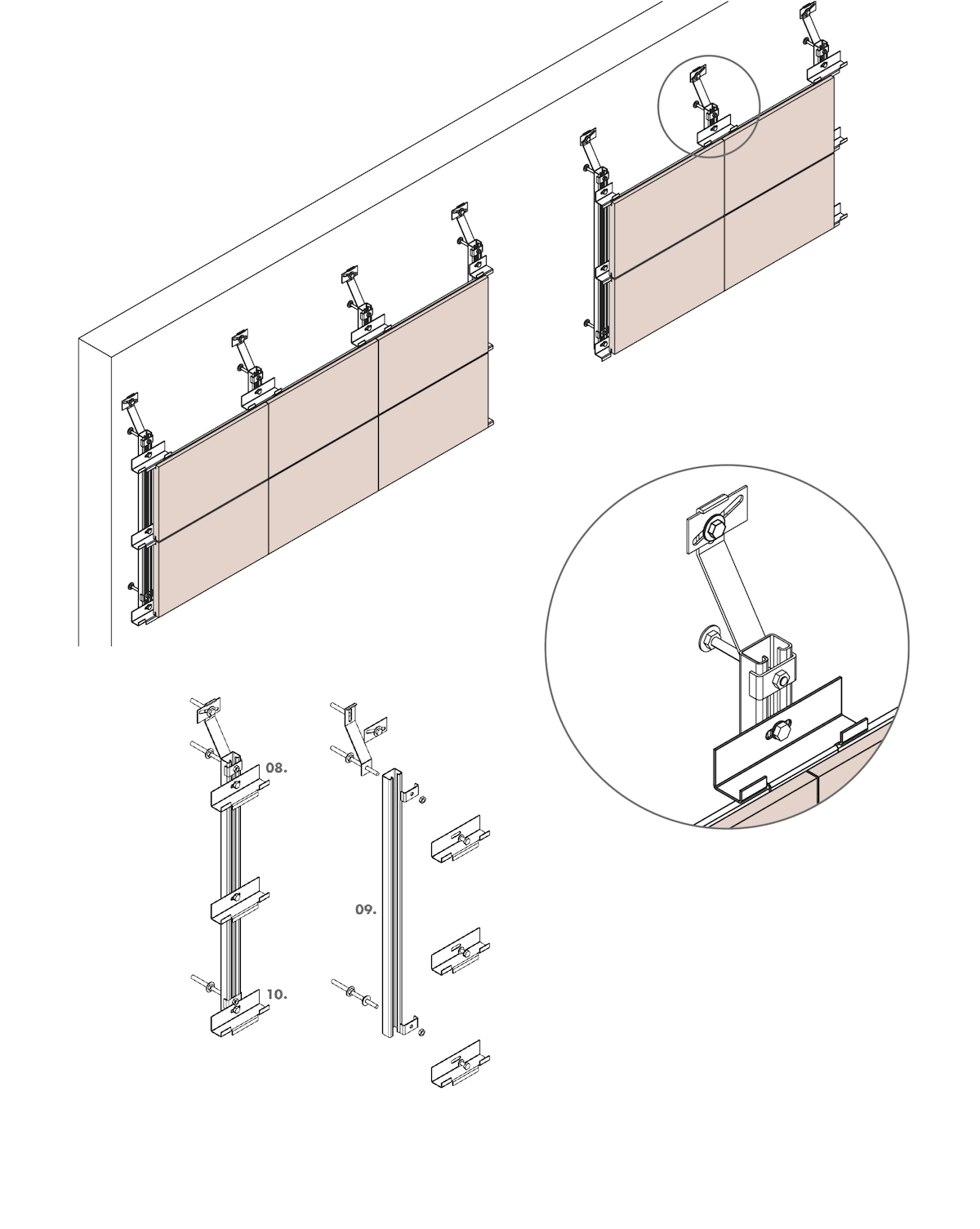 08.

09.

10.