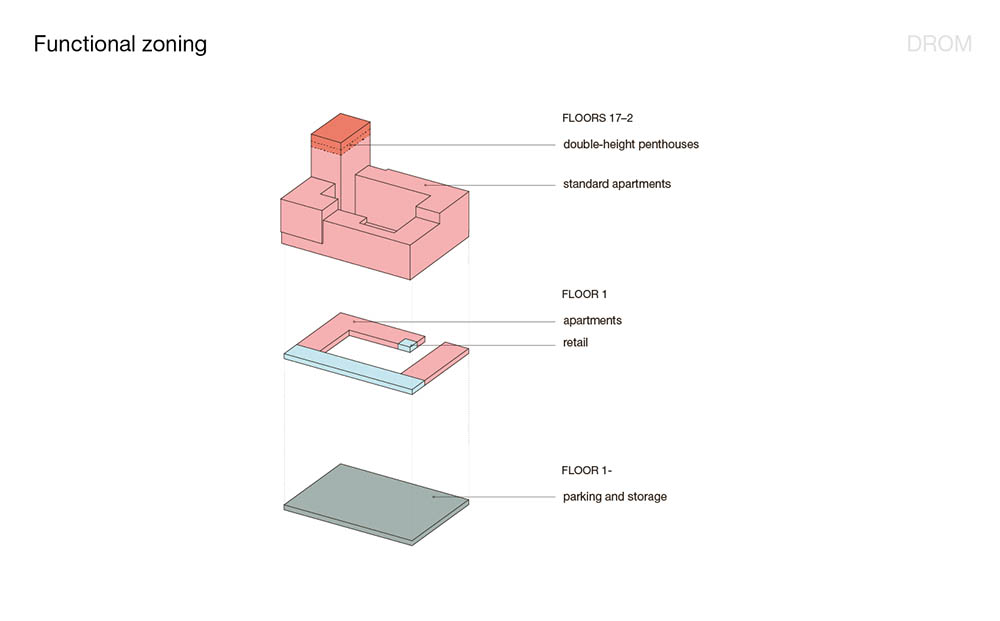 Functional zoning

DROM

FLOORS 17–2

double-height penthouses

standard apartments

FLOOR 1

apartments

retail

FLOOR 1-

parking and storage