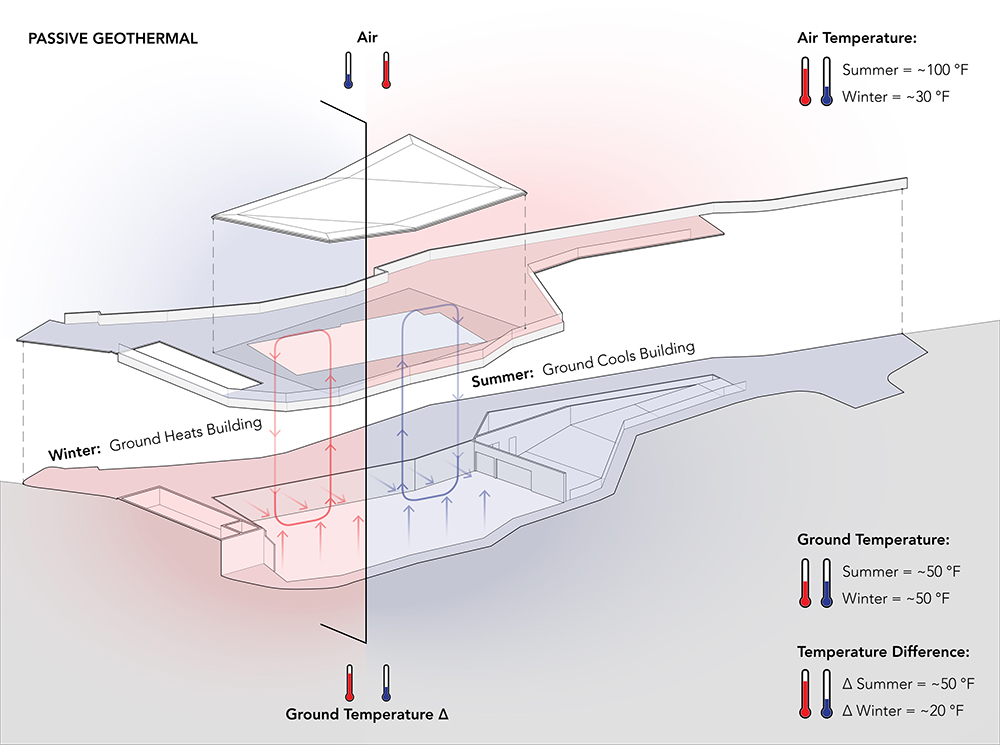 PASSIVE GEOTHERMAL

Air

Air Temperature:

Summer = ~100 °F

Winter = ~30 °F

Summer: Ground Cools Building

Winter: Ground Heats Building

Ground Temperature:

Summer = ~50 °F

Winter = ~50 °F

Temperature Difference:

Δ Summer = ~50 °F

Δ Winter = ~20 °F

Ground Temperature Δ