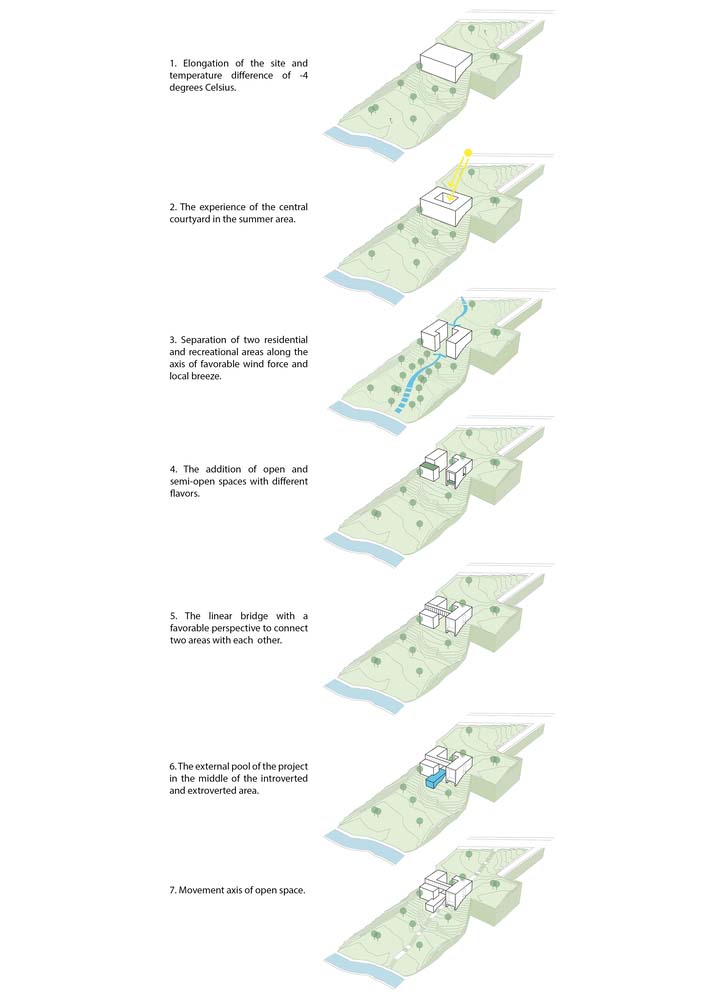 1. Elongation of the site and temperature difference of -4 degrees Celsius.

2. The experience of the central courtyard in the summer area.

3. Separation of two residential and recreational areas along the axis of favorable wind force and local breeze.

4. The addition of open and semi-open spaces with different flavors.

5. The linear bridge with a favorable perspective to connect two areas with each other.

6. The external pool of the project in the middle of the introverted and extroverted area.

7. Movement axis of open space.