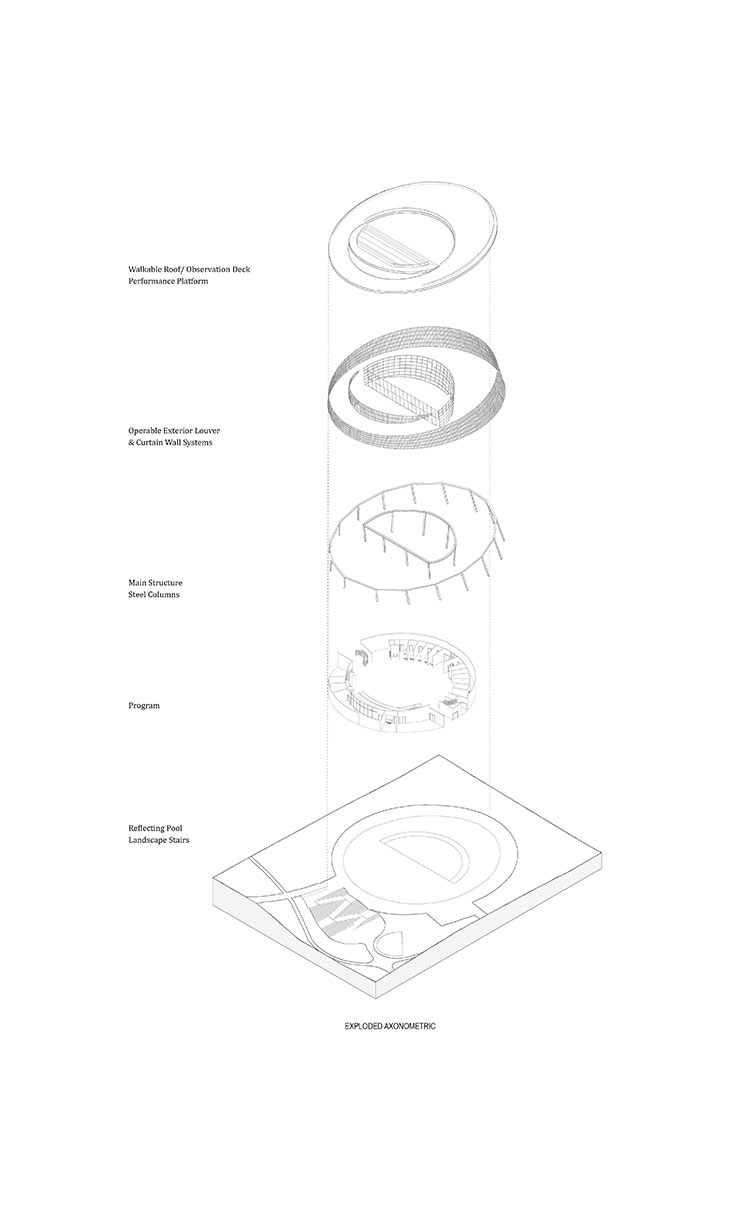 Walkable Roof/ Observation Deck
Performance Platform

Operable Exterior Louver
& Curtain Wall Systems

Main Structure
Steel Columns

Program

Reflecting Pool
Landscape Stairs

EXPLODED AXONOMETRIC